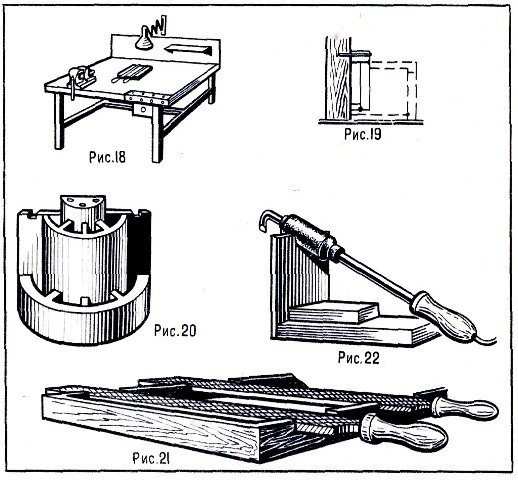 Рис.18

Рис.19

Рис.20

Рис.22

Рис.21